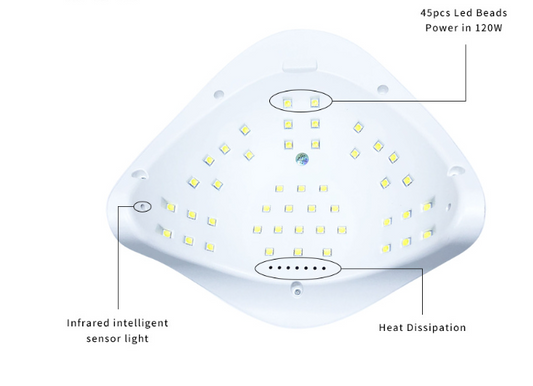 45pcs Led Beads
Power in 120W

Infrared intelligent sensor light

Heat Dissipation